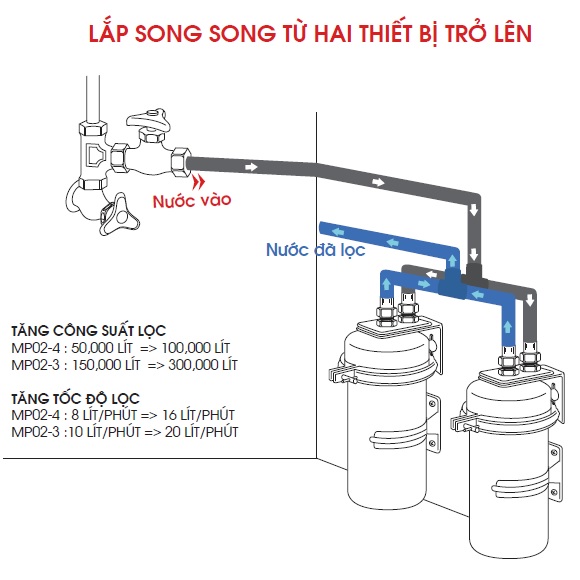 LẮP SONG SONG TỪ HAI THIẾT BỊ TRỞ LÊN

Nước vào

Nước đã lọc

TĂNG CÔNG SUẤT LỌC
MP02-4 : 50,000 LÍT => 100,000 LÍT
MP02-3 : 150,000 LÍT => 300,000 LÍT

TĂNG TỐC ĐỘ LỌC
MP02-4 : 8 LÍT/PHÚT => 16 LÍT/PHÚT
MP02-3 :10 LÍT/PHÚT => 20 LÍT/PHÚT