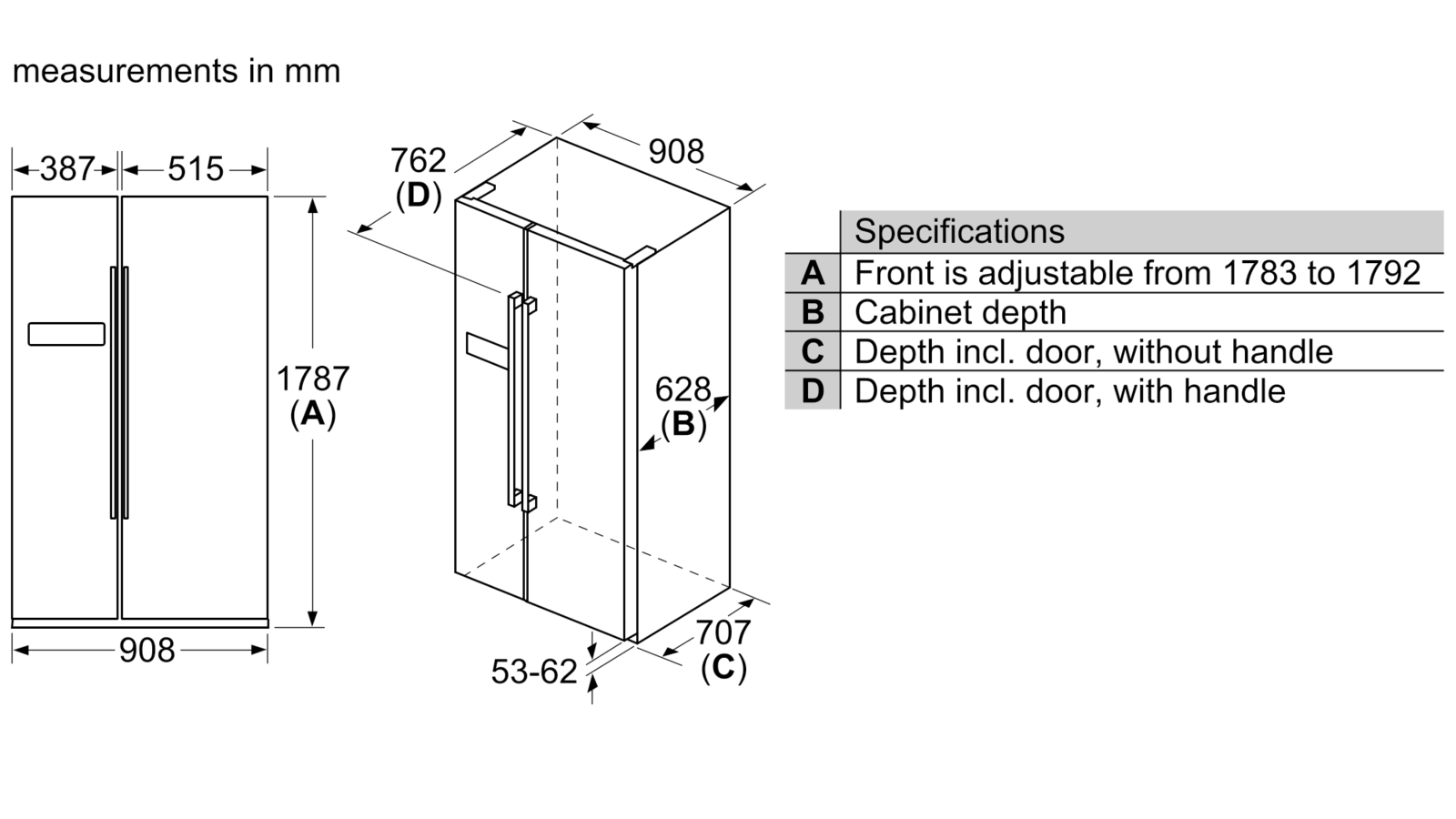 measurements in mm

387
515
1787
(A)
908

762
(D)
908
628
(B)
707
(C)
53-62

|   | Specifications |
|---|---|
| A | Front is adjustable from 1783 to 1792 |
| B | Cabinet depth |
| C | Depth incl. door, without handle |
| D | Depth incl. door, with handle |